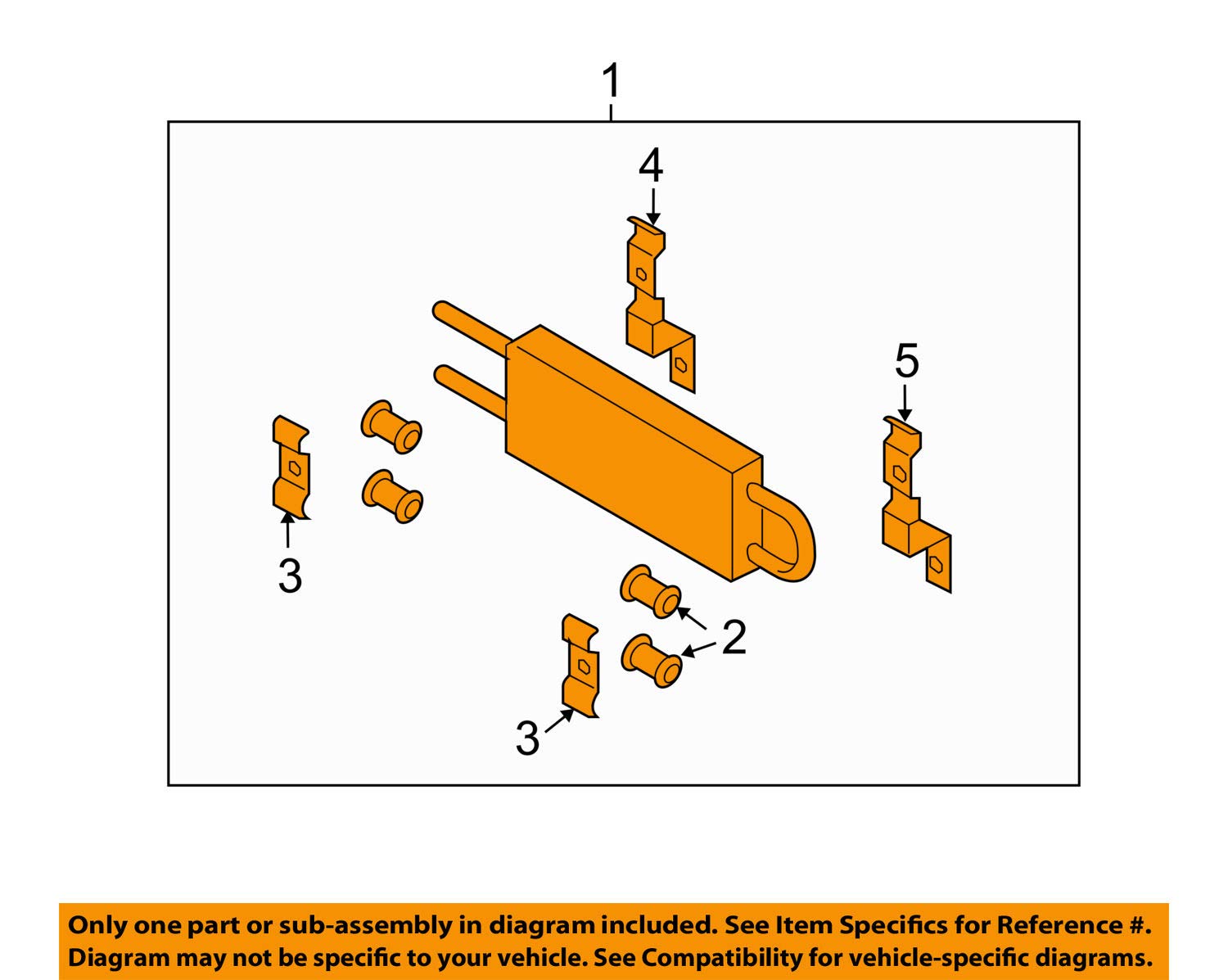 1

4

5

3

2

3

Only one part or sub-assembly in diagram included. See Item Specifics for Reference #. Diagram may not be specific to your vehicle. See Compatibility for vehicle-specific diagrams.